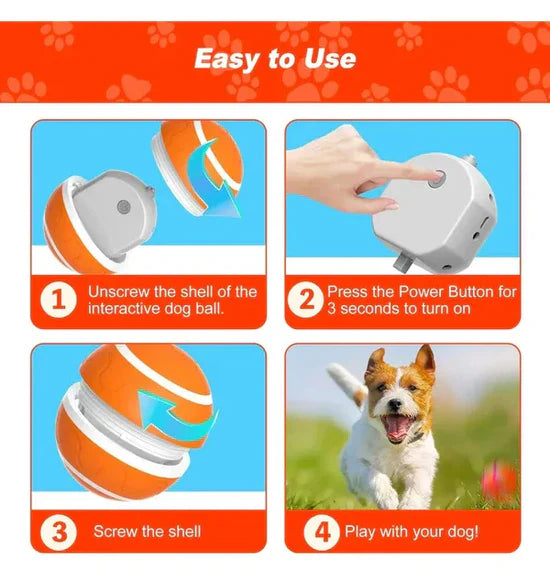 Easy to Use

1 Unscrew the shell of the interactive dog ball.

2 Press the Power Button for 3 seconds to turn on

3 Screw the shell

4 Play with your dog!